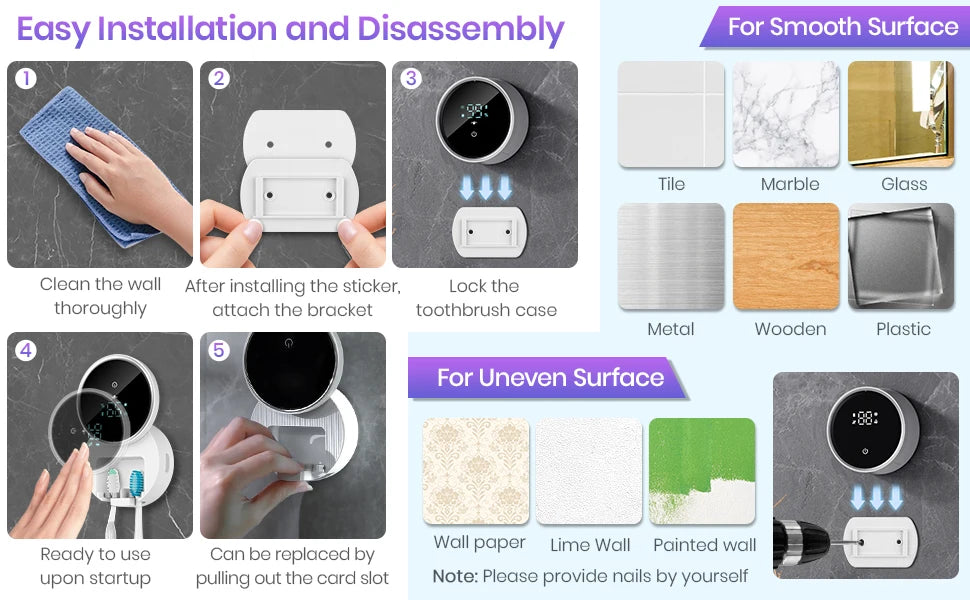 Easy Installation and Disassembly

1
Clean the wall thoroughly

2
After installing the sticker, attach the bracket

3
Lock the toothbrush case

4
Ready to use upon startup

5
Can be replaced by pulling out the card slot

For Smooth Surface

Tile
Marble
Glass
Metal
Wooden
Plastic

For Uneven Surface

Wall paper
Lime Wall
Painted wall

Note: Please provide nails by yourself