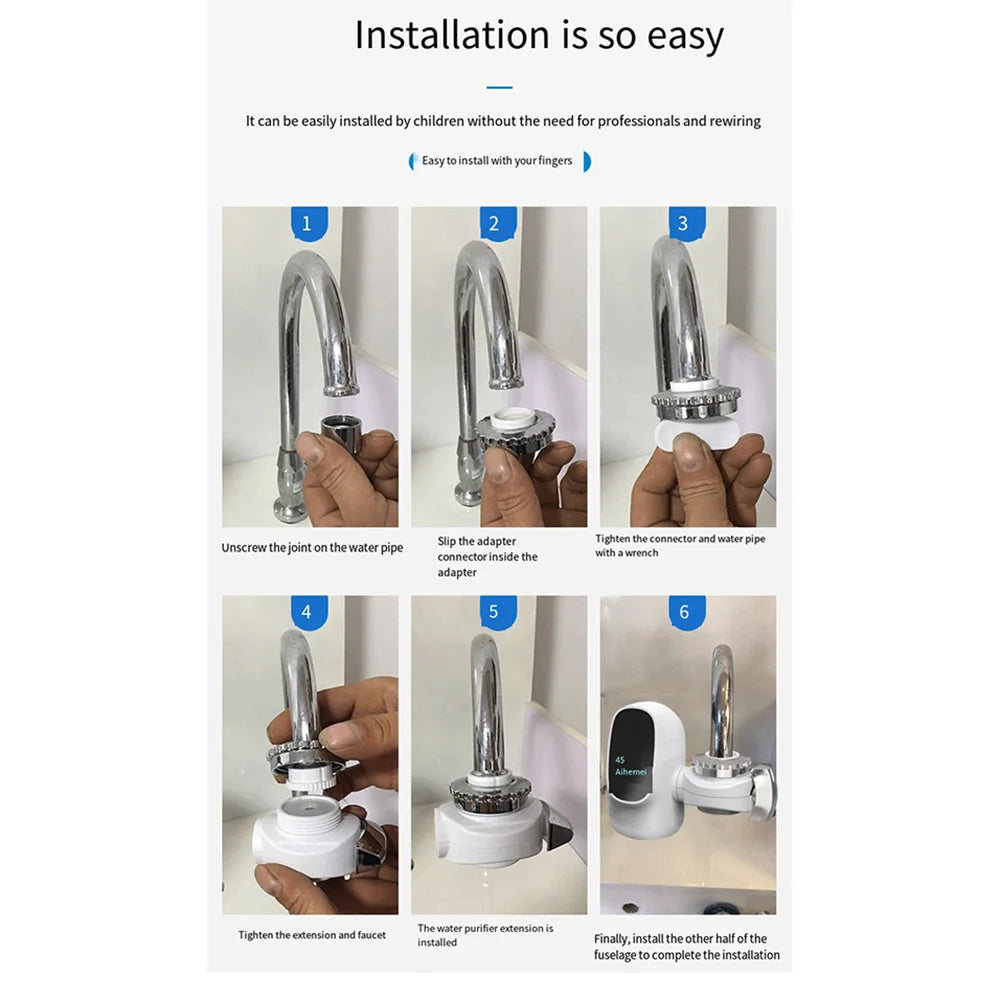 Installation is so easy

It can be easily installed by children without the need for professionals and rewiring

Easy to install with your fingers

1

Unscrew the joint on the water pipe

2

Slip the adapter connector inside the adapter

3

Tighten the connector and water pipe with a wrench

4

Tighten the extension and faucet

5

The water purifier extension is installed

6

45
Aihemei

Finally, install the other half of the fuselage to complete the installation