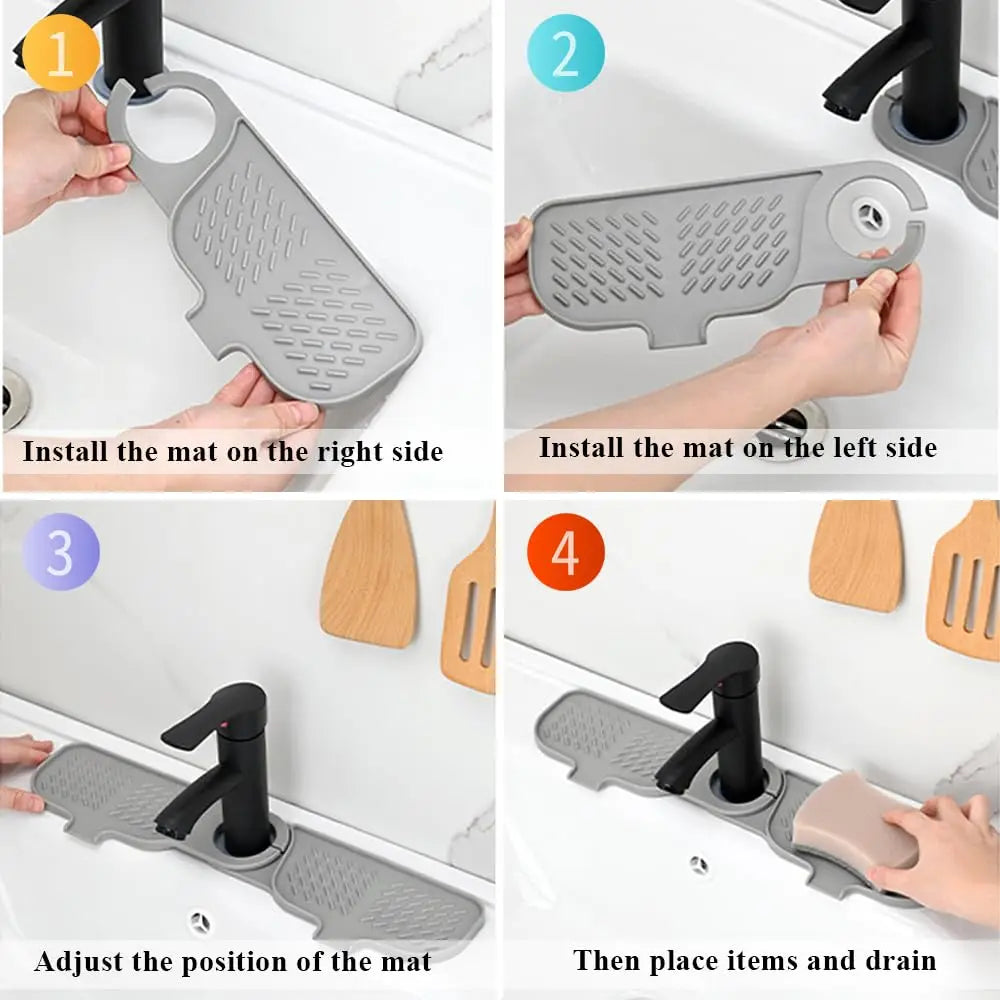 1

Install the mat on the right side

2

Install the mat on the left side

3

Adjust the position of the mat

4

Then place items and drain