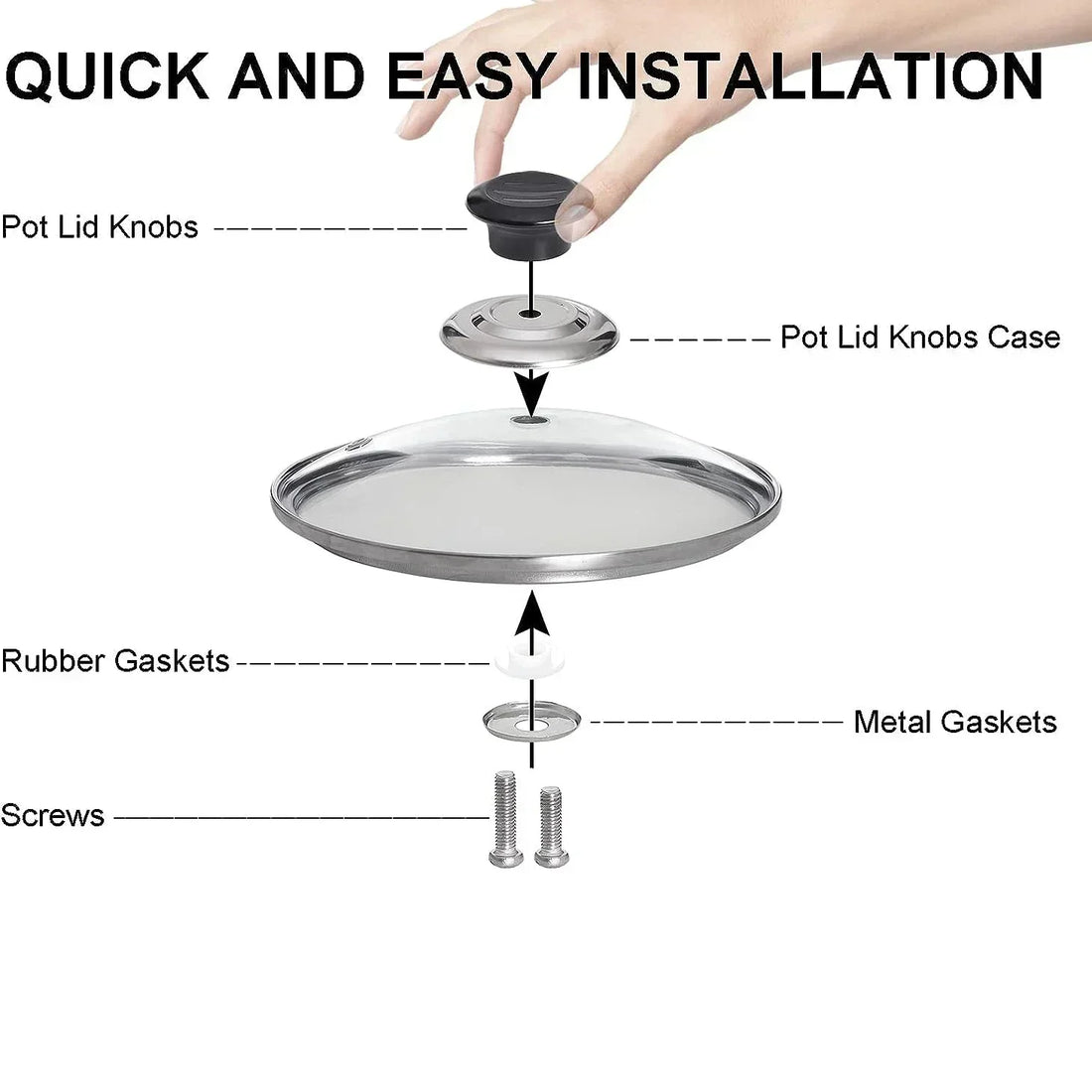 QUICK AND EASY INSTALLATION

Pot Lid Knobs

Pot Lid Knobs Case

Rubber Gaskets

Metal Gaskets

Screws